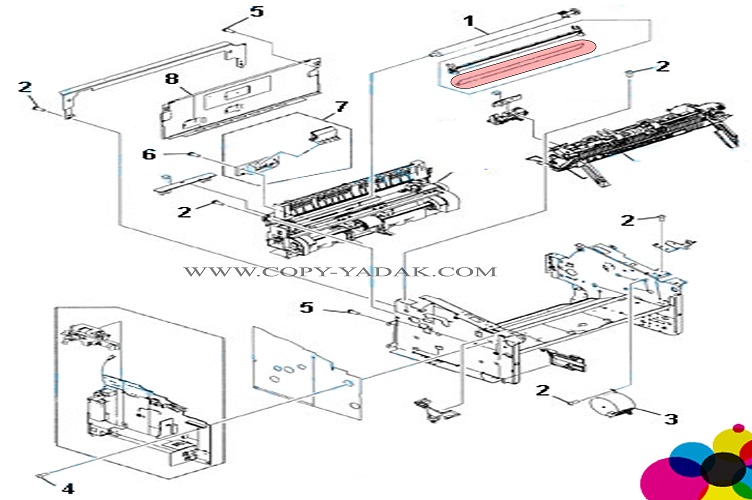 5
1
2
2
8
7
6
2
2
WWW.COPY-YADAK.COM
5
2
3
4